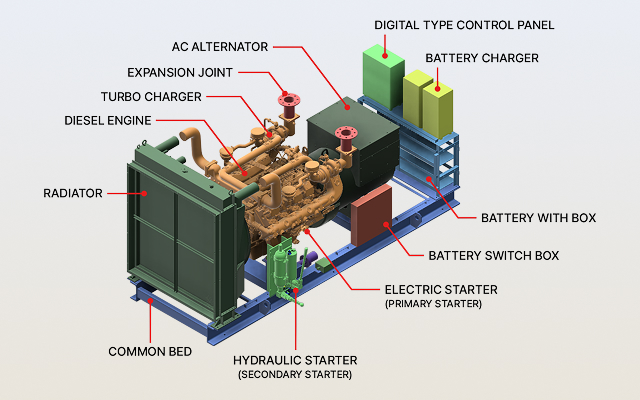 DIGITAL TYPE CONTROL PANEL
AC ALTERNATOR
BATTERY CHARGER
EXPANSION JOINT
TURBO CHARGER
DIESEL ENGINE
RADIATOR
BATTERY WITH BOX
BATTERY SWITCH BOX
ELECTRIC STARTER
(PRIMARY STARTER)
COMMON BED
HYDRAULIC STARTER
(SECONDARY STARTER)